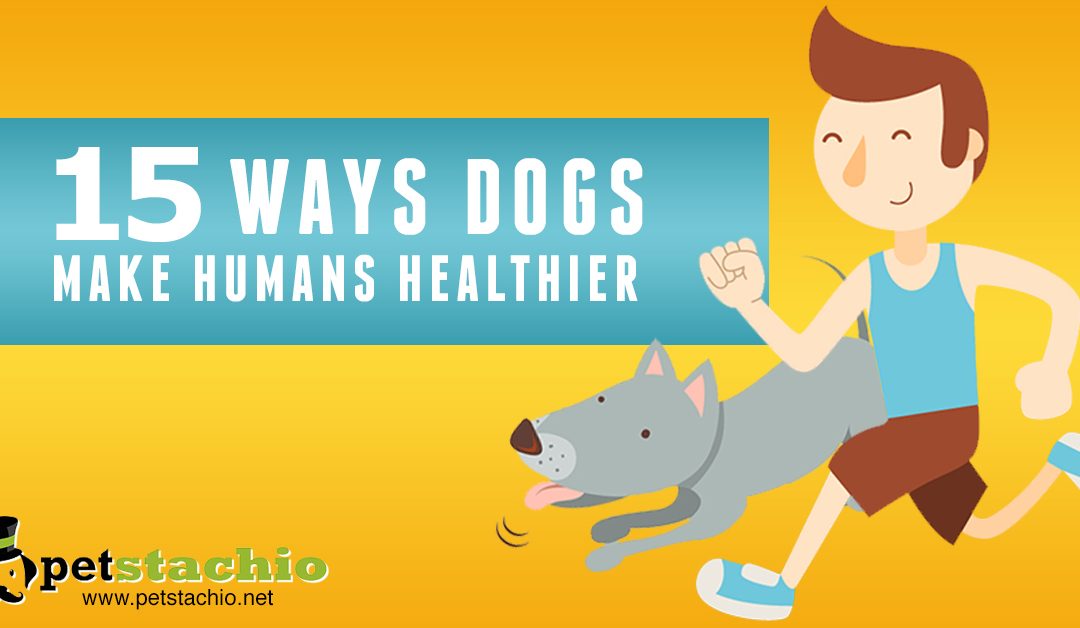 15 WAYS DOGS
MAKE HUMANS HEALTHIER

petstachio
www.petstachio.net